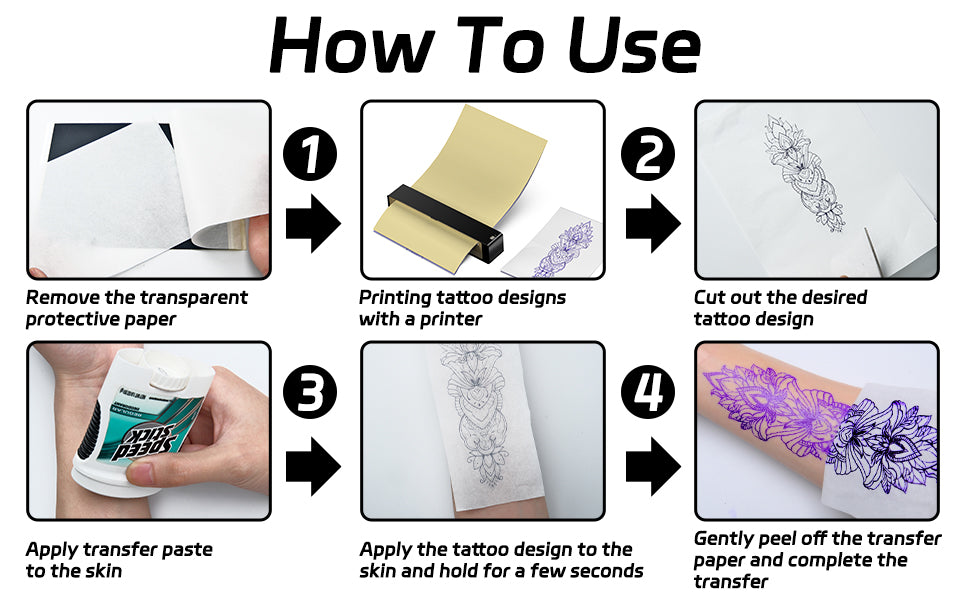 How To Use

Remove the transparent protective paper

1

Printing tattoo designs with a printer

2

Cut out the desired tattoo design

Speed Stick

Apply transfer paste to the skin

3

Apply the tattoo design to the skin and hold for a few seconds

4

Gently peel off the transfer paper and complete the transfer